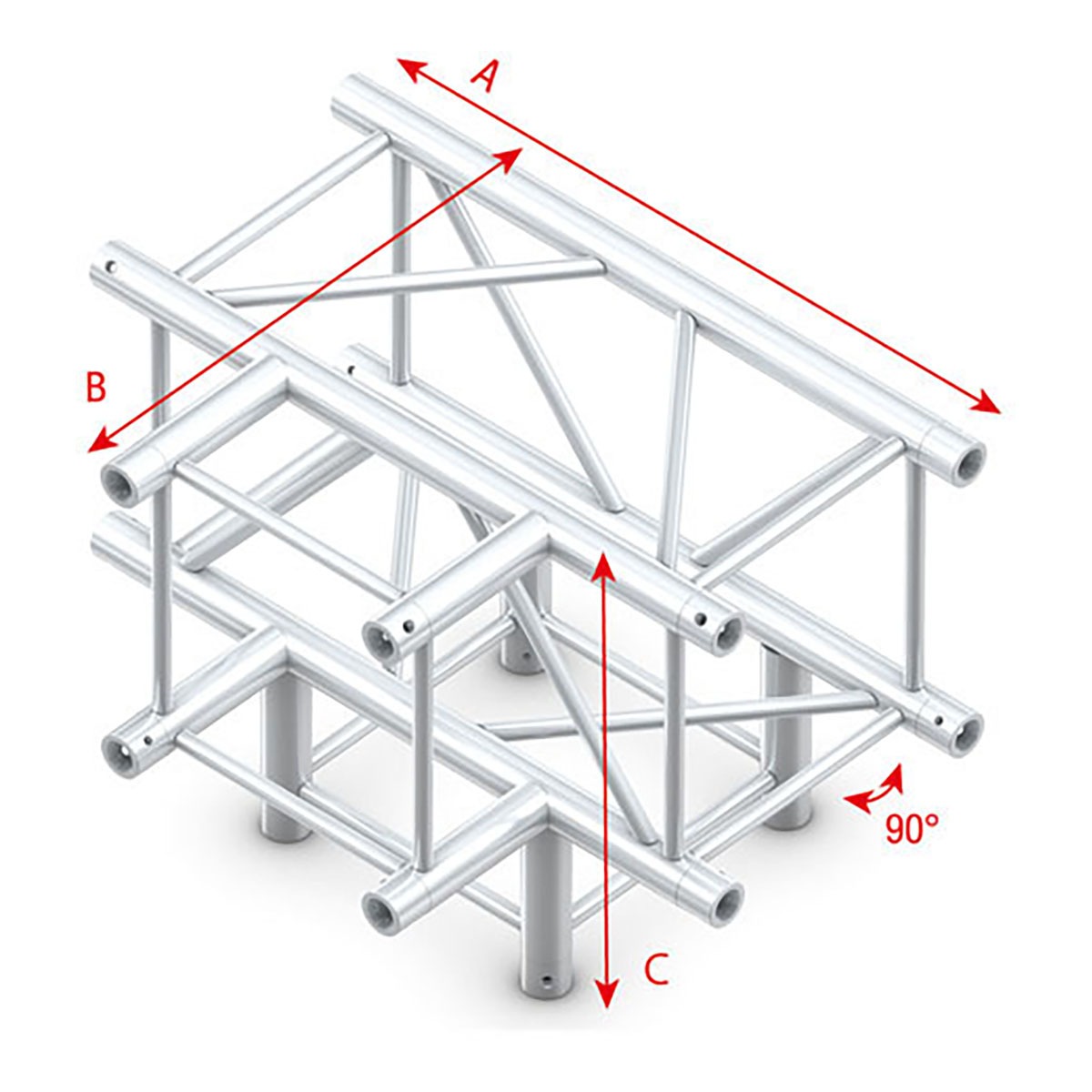 A
B
C
90°