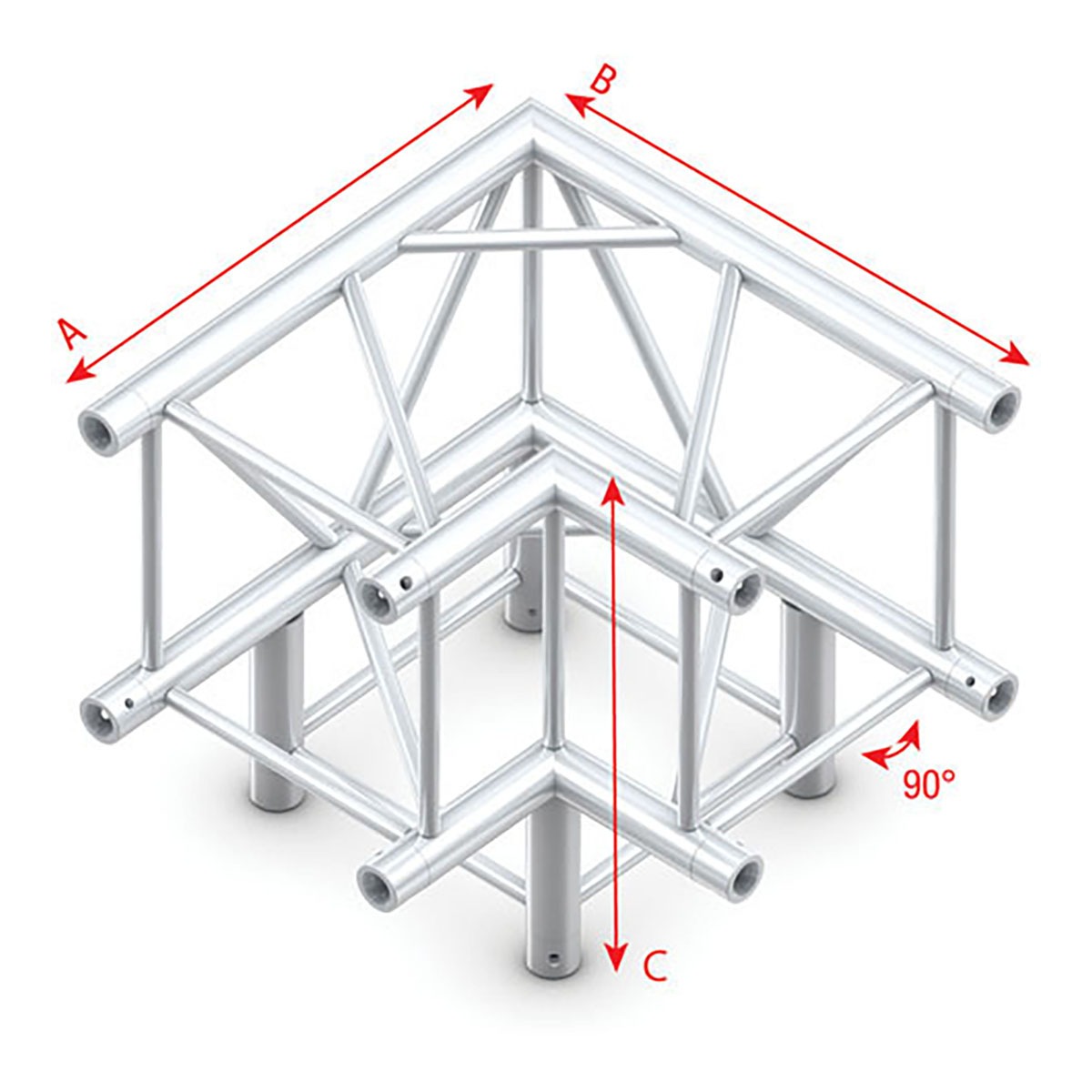 A
B
90°
C