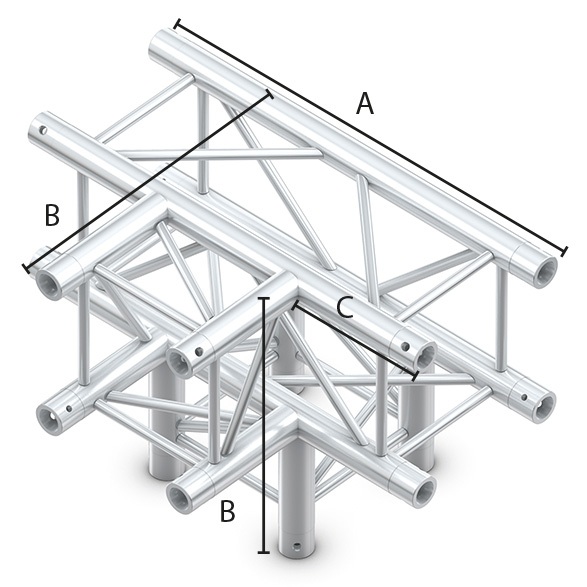 A
B
C
B